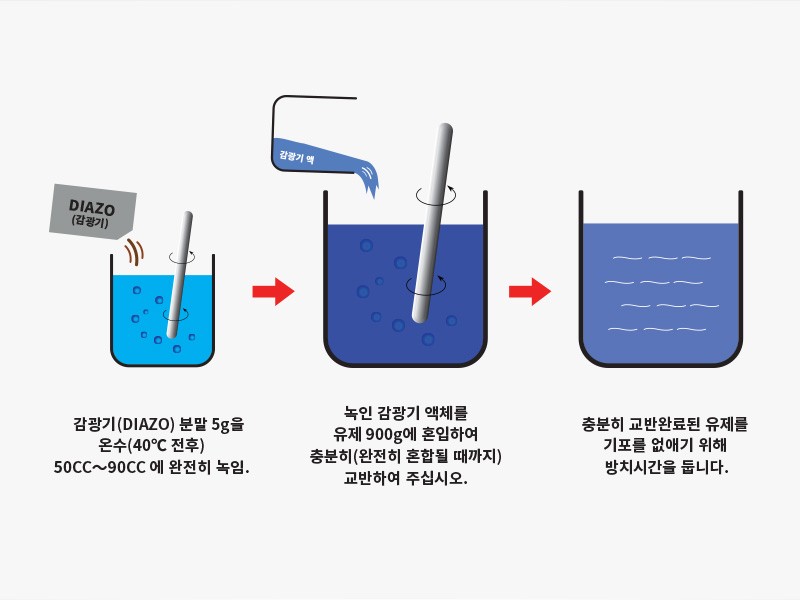 DIAZO
(감광기)

감광기 액

감광기(DIAZO) 분말 5g을
온수(40℃ 전후)
50CC～90CC 에 완전히 녹임.

녹인 감광기 액체를
유제 900g에 혼입하여
충분히(완전히 혼합될 때까지)
교반하여 주십시오.

충분히 교반완료된 유제를
기포를 없애기 위해
방치시간을 둡니다.